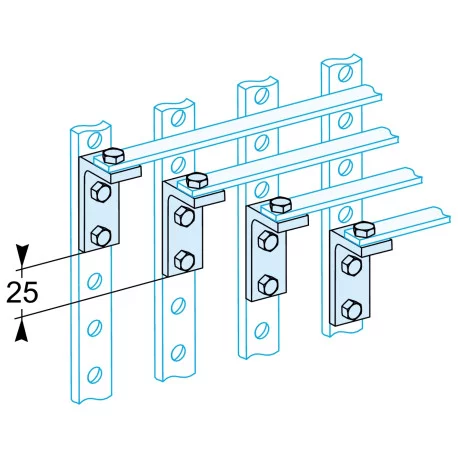 25