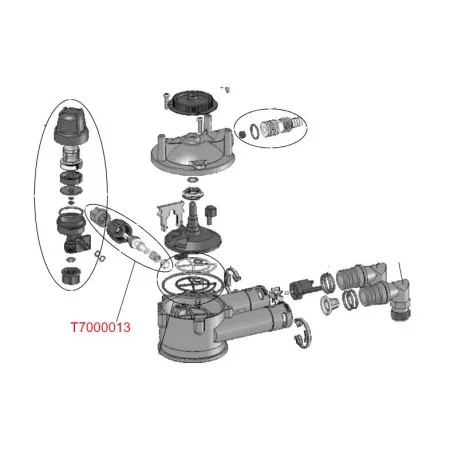 T7000013