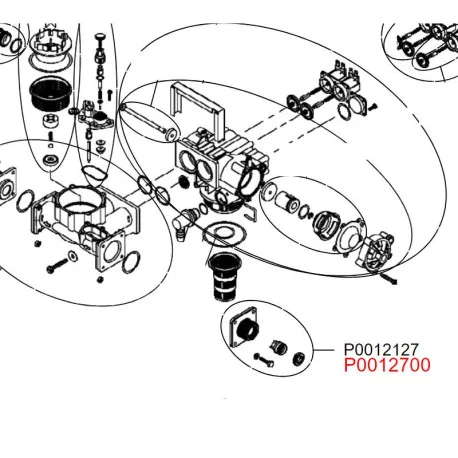 P0012127
P0012700